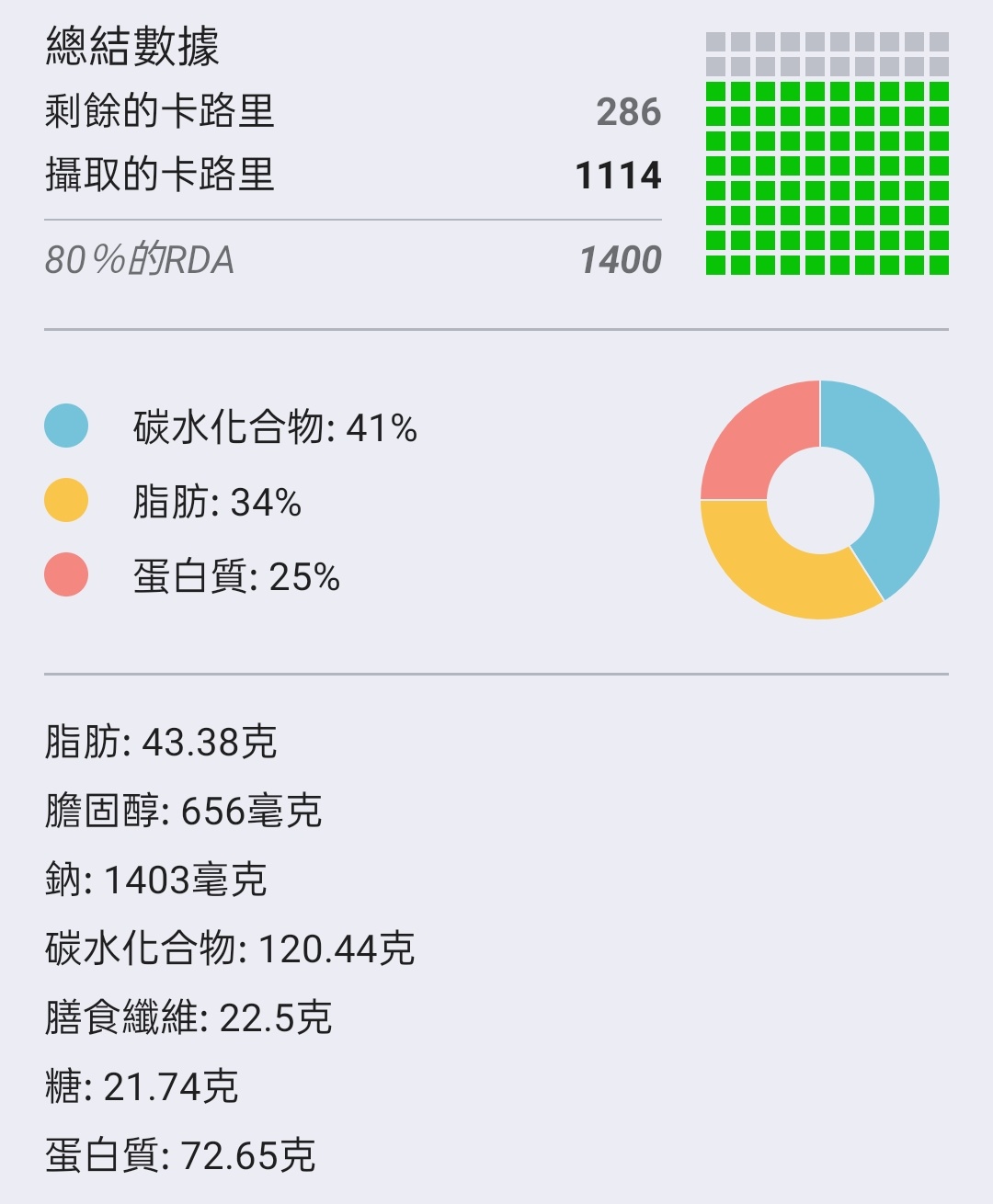 總結數據

剩餘的卡路里 286

攝取的卡路里 1114

80%的RDA 1400

碳水化合物: 41%

脂肪: 34%

蛋白質: 25%

脂肪: 43.38克

膽固醇: 656毫克

鈉: 1403毫克

碳水化合物: 120.44克

膳食纖維: 22.5克

糖: 21.74克

蛋白質: 72.65克