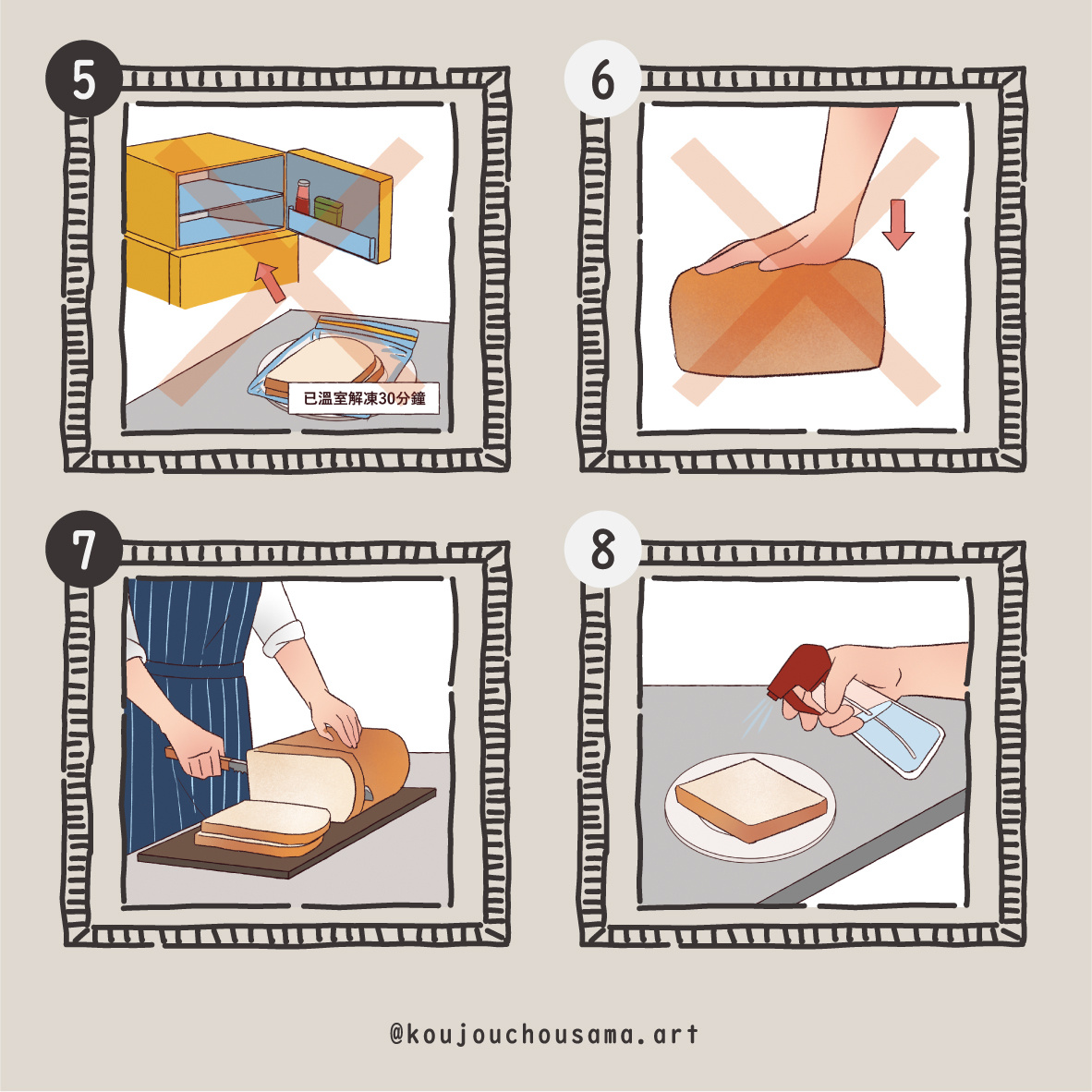 5

已溫室解凍30分鐘

6

7

8

@koujouchousama.art