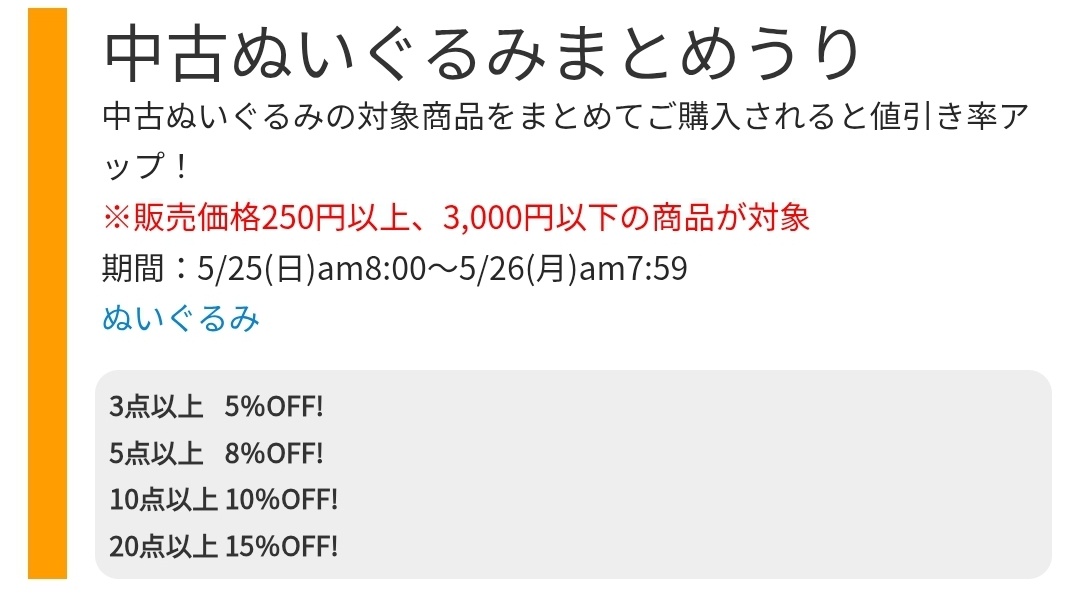 中古ぬいぐるみまとめうり

中古ぬいぐるみの対象商品をまとめてご購入されると値引き率アップ！

※販売価格250円以上、3,000円以下の商品が対象

期間：5/25(日)am8:00～5/26(月)am7:59

ぬいぐるみ

3点以上　5%OFF!
5点以上　8%OFF!
10点以上 10%OFF!
20点以上 15%OFF!