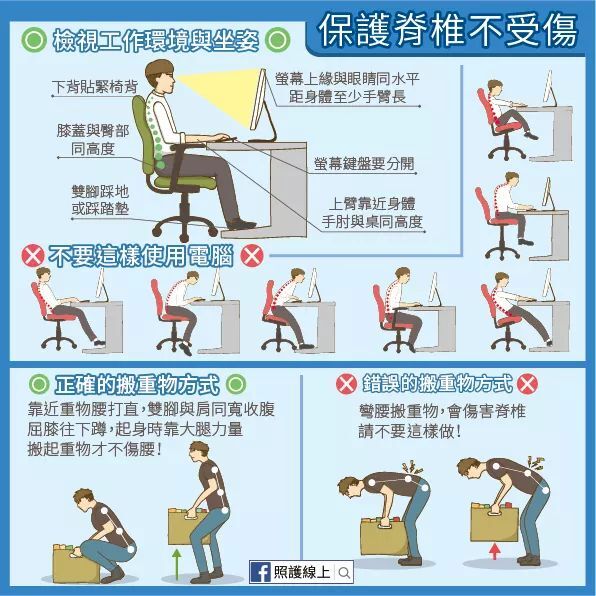 保護脊椎不受傷

檢視工作環境與坐姿

下背貼緊椅背

膝蓋與臀部同高度

雙腳踩地或踩踏墊

螢幕上緣與眼睛同水平
距身體至少手臂長

螢幕鍵盤要分開

上臂靠近身體
手肘與桌同高度

不要這樣使用電腦

正確的搬重物方式

靠近重物腰打直，雙腳與肩同寬收腹
屈膝往下蹲，起身時靠大腿力量
搬起重物才不傷腰！

錯誤的搬重物方式

彎腰搬重物，會傷害脊椎
請不要這樣做！

照護線上