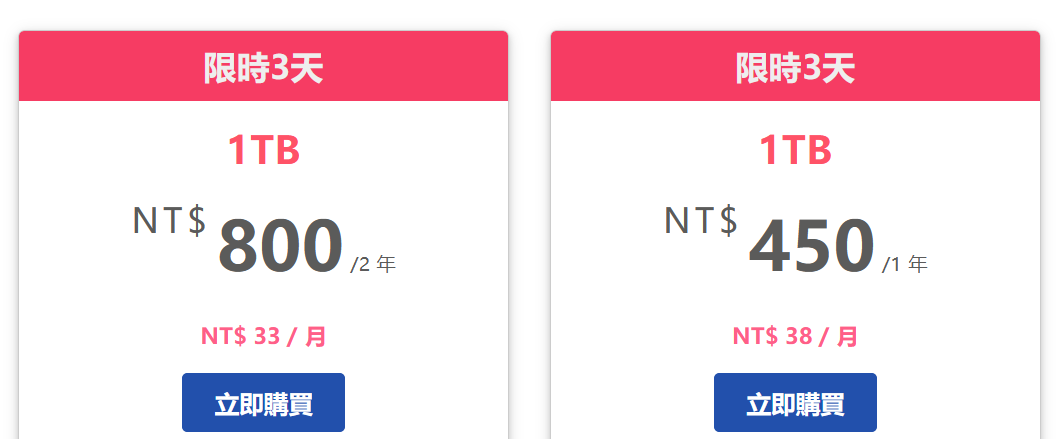 限時3天

1TB

NT$ 800 /2 年

NT$ 33 / 月

立即購買

限時3天

1TB

NT$ 450 /1 年

NT$ 38 / 月

立即購買