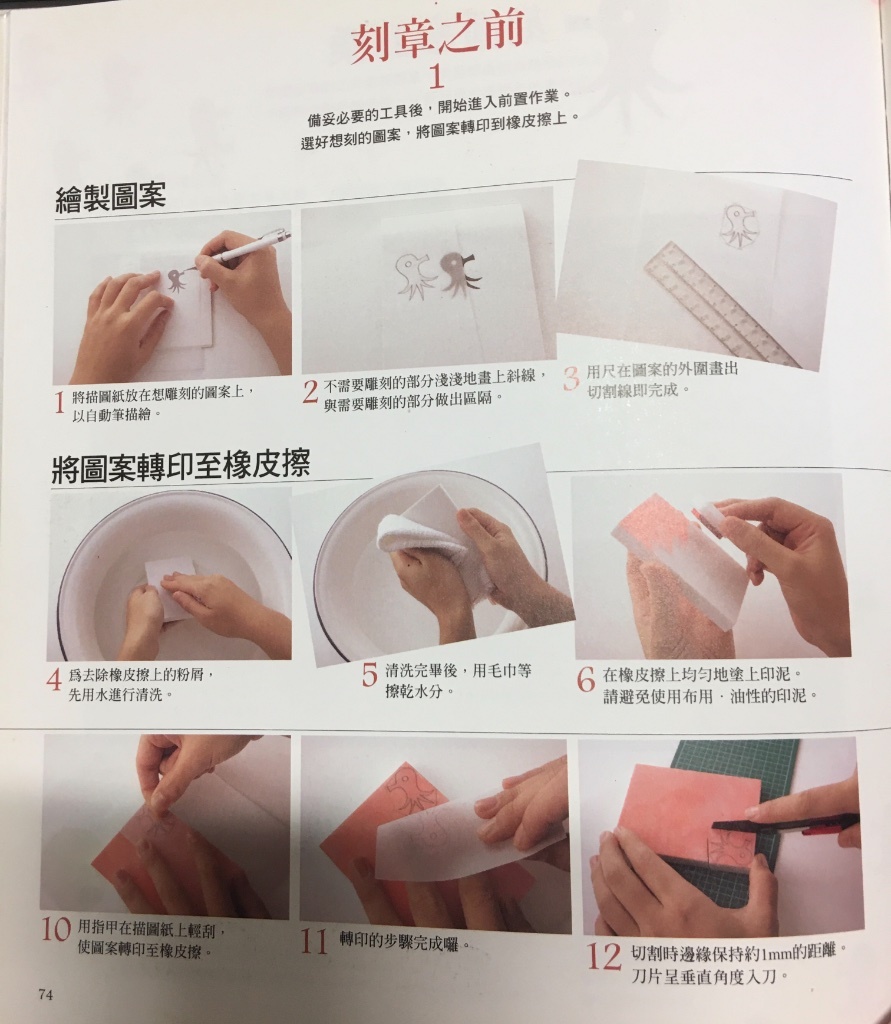 刻章之前
1
備妥必要的工具後，開始進入前置作業。
選好想刻的圖案，將圖案轉印到橡皮擦上。

繪製圖案

1 將描圖紙放在想雕刻的圖案上，以自動筆描繪。

2 不需要雕刻的部分淺淺地畫上斜線，與需要雕刻的部分做出區隔。

3 用尺在圖案的外圍畫出切割線即完成。

將圖案轉印至橡皮擦

4 爲去除橡皮擦上的粉屑，先用水進行清洗。

5 清洗完畢後，用毛巾等擦乾水分。

6 在橡皮擦上均勻地塗上印泥。請避免使用布用、油性的印泥。

10 用指甲在描圖紙上輕刮，使圖案轉印至橡皮擦。

11 轉印的步驟完成囉。

12 切割時邊緣保持約1mm的距離。刀片呈垂直角度入刀。

74