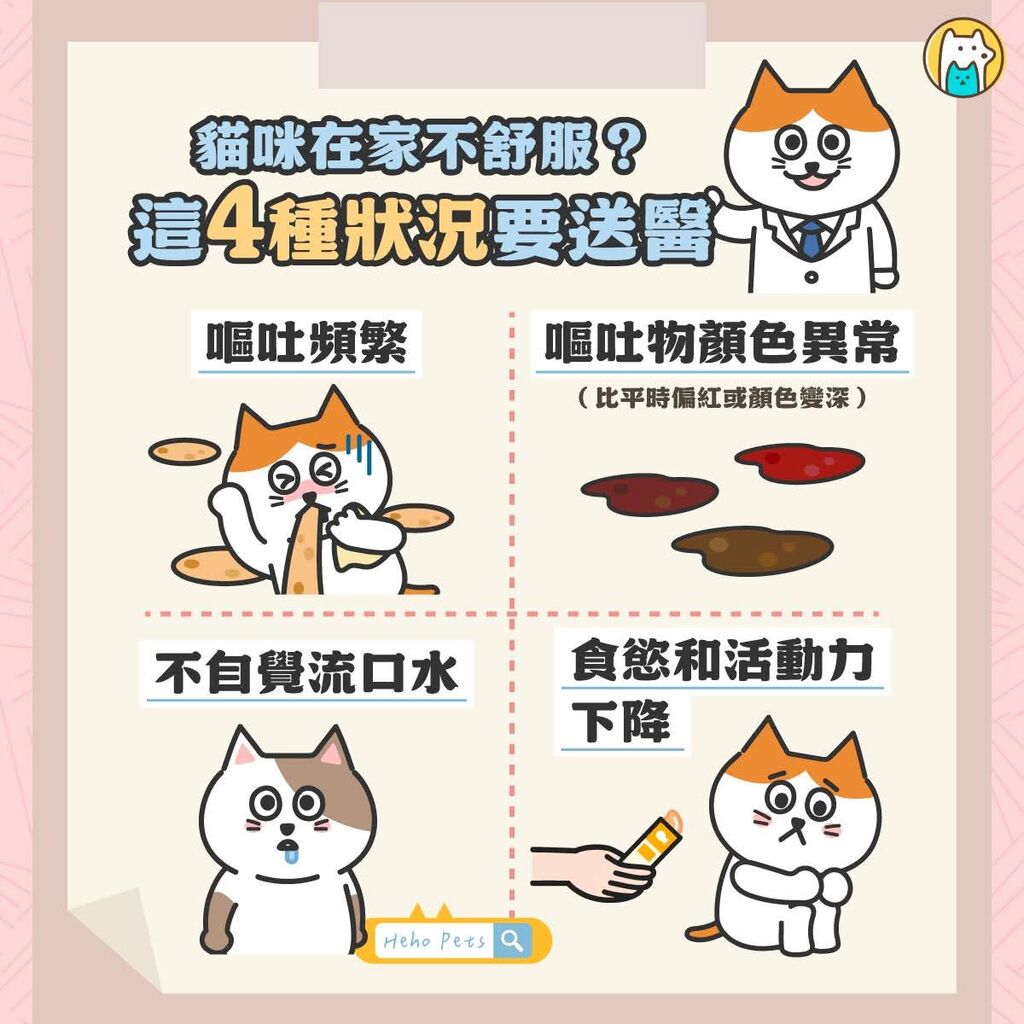 貓咪在家不舒服？
這4種狀況要送醫

嘔吐頻繁

嘔吐物顏色異常
（比平時偏紅或顏色變深）

不自覺流口水

食慾和活動力下降

Heho Pets