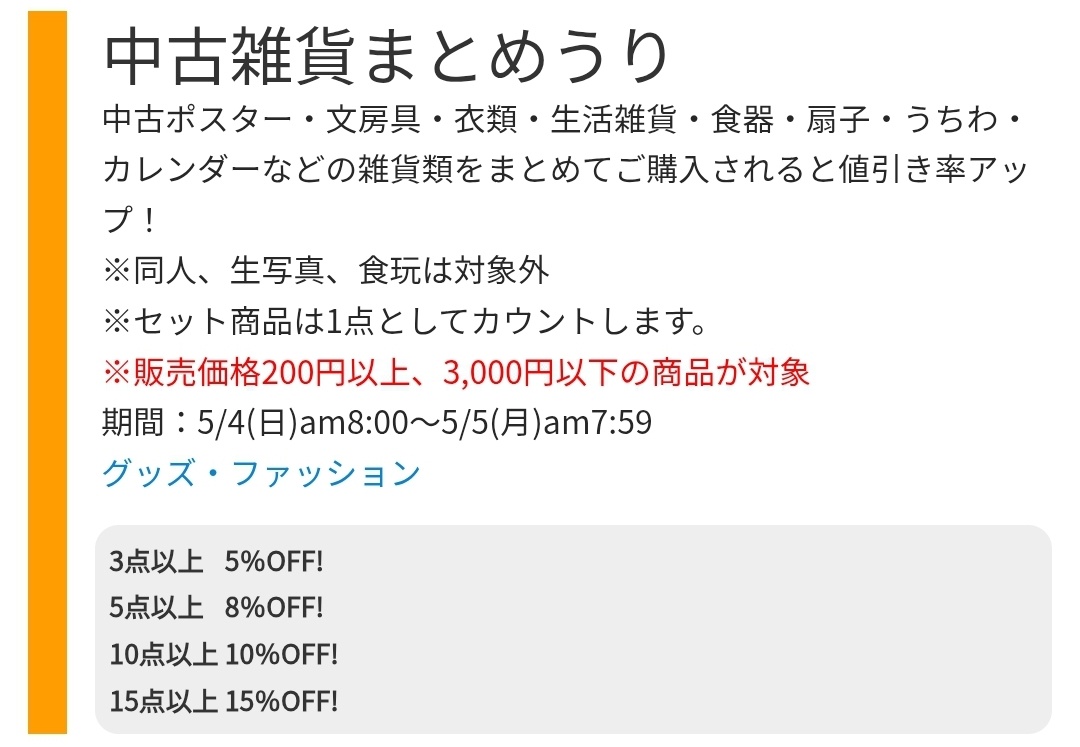 中古雑貨まとめうり

中古ポスター・文房具・衣類・生活雑貨・食器・扇子・うちわ・カレンダーなどの雑貨類をまとめてご購入されると値引き率アップ！

※同人、生写真、食玩は対象外

※セット商品は1点としてカウントします。

※販売価格200円以上、3,000円以下の商品が対象

期間：5/4(日)am8:00～5/5(月)am7:59

グッズ・ファッション

3点以上　5%OFF!
5点以上　8%OFF!
10点以上 10%OFF!
15点以上 15%OFF!