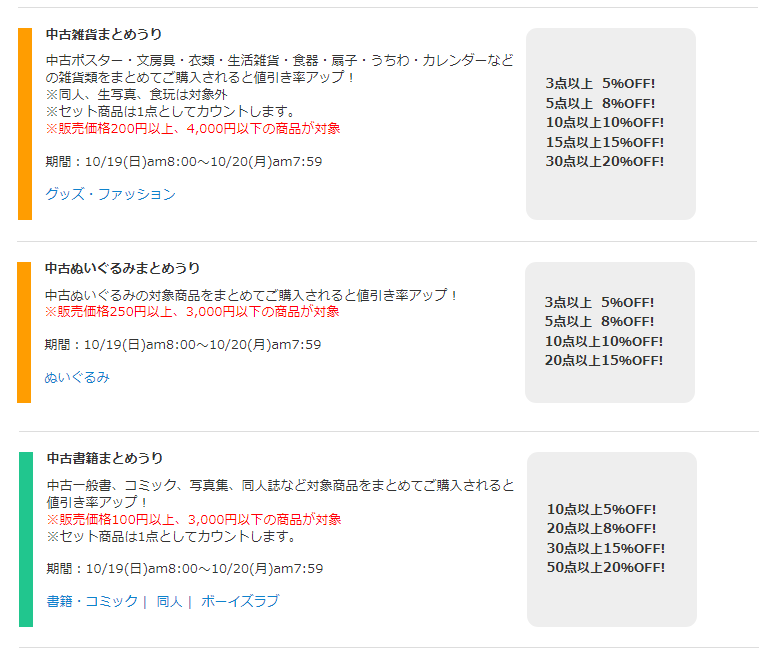 中古雑貨まとめうり

中古ポスター・文房具・衣類・生活雑貨・食器・扇子・うちわ・カレンダーなどの雑貨類をまとめてご購入されると値引き率アップ！
※同人、生写真、食玩は対象外
※セット商品は1点としてカウントします。
※販売価格200円以上、4,000円以下の商品が対象

期間：10/19(日)am8:00～10/20(月)am7:59

グッズ・ファッション

3点以上 5%OFF!
5点以上 8%OFF!
10点以上10%OFF!
15点以上15%OFF!
30点以上20%OFF!

中古ぬいぐるみまとめうり

中古ぬいぐるみの対象商品をまとめてご購入されると値引き率アップ！
※販売価格250円以上、3,000円以下の商品が対象

期間：10/19(日)am8:00～10/20(月)am7:59

ぬいぐるみ

3点以上 5%OFF!
5点以上 8%OFF!
10点以上10%OFF!
20点以上15%OFF!

中古書籍まとめうり

中古一般書、コミック、写真集、同人誌など対象商品をまとめてご購入されると値引き率アップ！
※販売価格100円以上、3,000円以下の商品が対象
※セット商品は1点としてカウントします。

期間：10/19(日)am8:00～10/20(月)am7:59

書籍・コミック | 同人 | ボーイズラブ

10点以上5%OFF!
20点以上8%OFF!
30点以上15%OFF!
50点以上20%OFF!