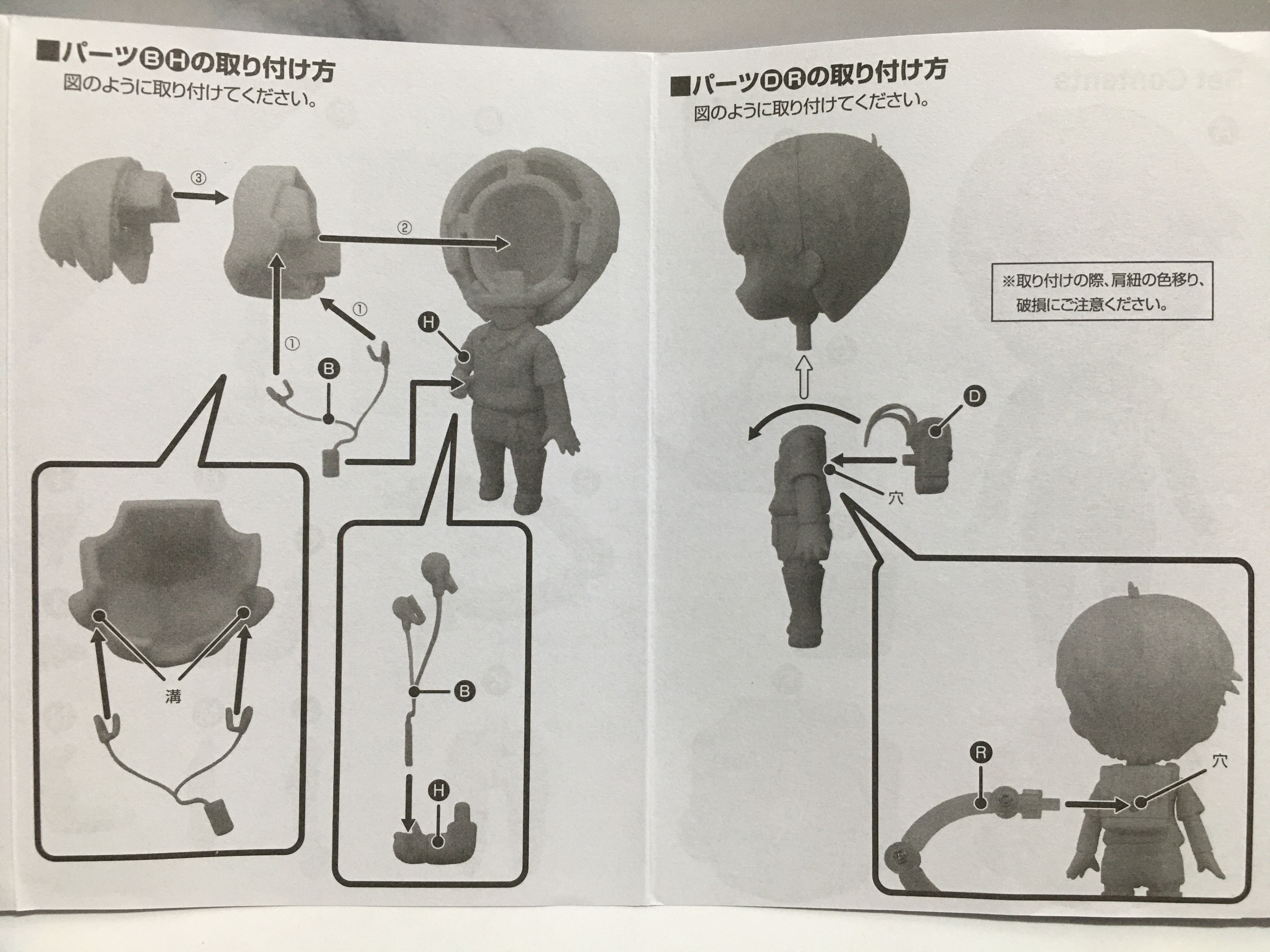 ■パーツⒷⒽの取り付け方
図のように取り付けてください。

③
②
①
①
Ⓗ
Ⓑ
溝
Ⓑ
Ⓗ

■パーツⒹⓇの取り付け方
図のように取り付けてください。

※取り付けの際、肩紐の色移り、破損にご注意ください。

Ⓓ
穴
Ⓡ
穴