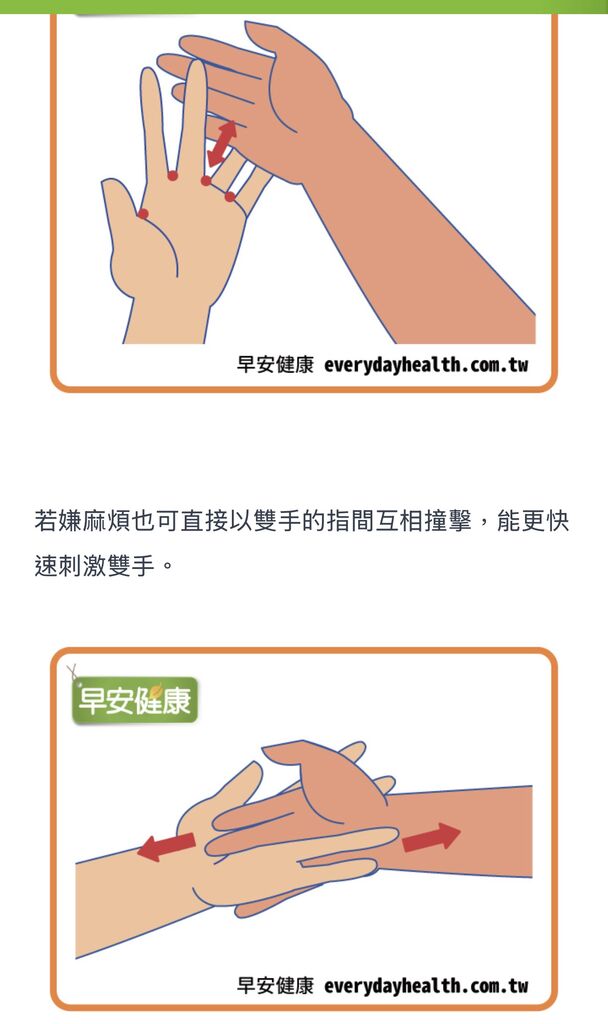 早安健康 everydayhealth.com.tw

若嫌麻煩也可直接以雙手的指間互相撞擊，能更快速刺激雙手。

早安健康

早安健康 everydayhealth.com.tw