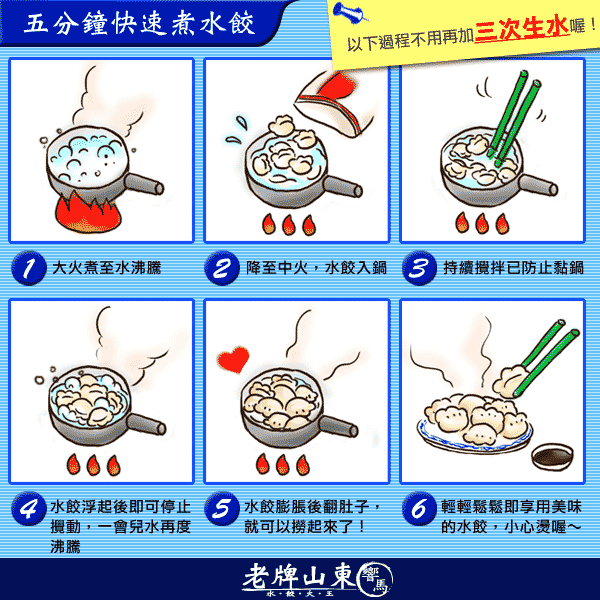 五分鐘快速煮水餃

以下過程不用再加三次生水喔！

1 大火煮至水沸騰

2 降至中火，水餃入鍋

3 持續攪拌已防止黏鍋

4 水餃浮起後即可停止攪動，一會兒水再度沸騰

5 水餃膨脹後翻肚子，就可以撈起來了！

6 輕輕鬆鬆即享用美味的水餃，小心燙喔～

老牌山東 響馬
水·餃·大·王